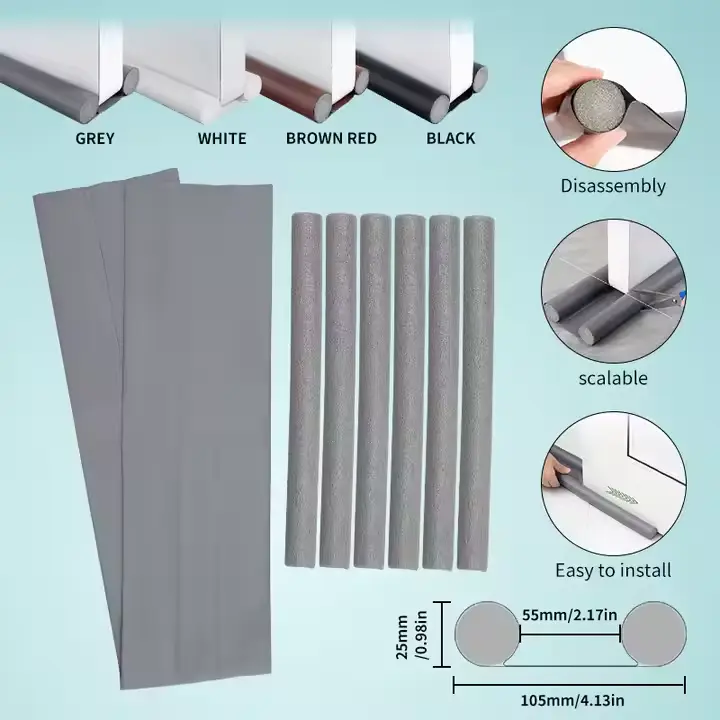 GREY
WHITE
BROWN RED
BLACK

Disassembly

scalable

Easy to install

25mm /0.98in
55mm/2.17in
105mm/4.13in